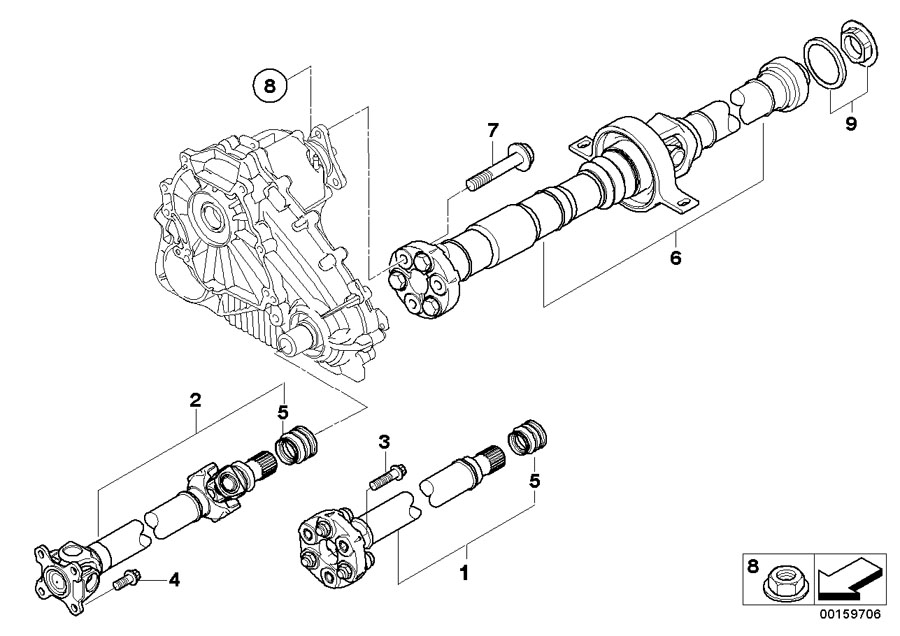 8
7
9
6
2
5
3
5
4
1
8
00159706